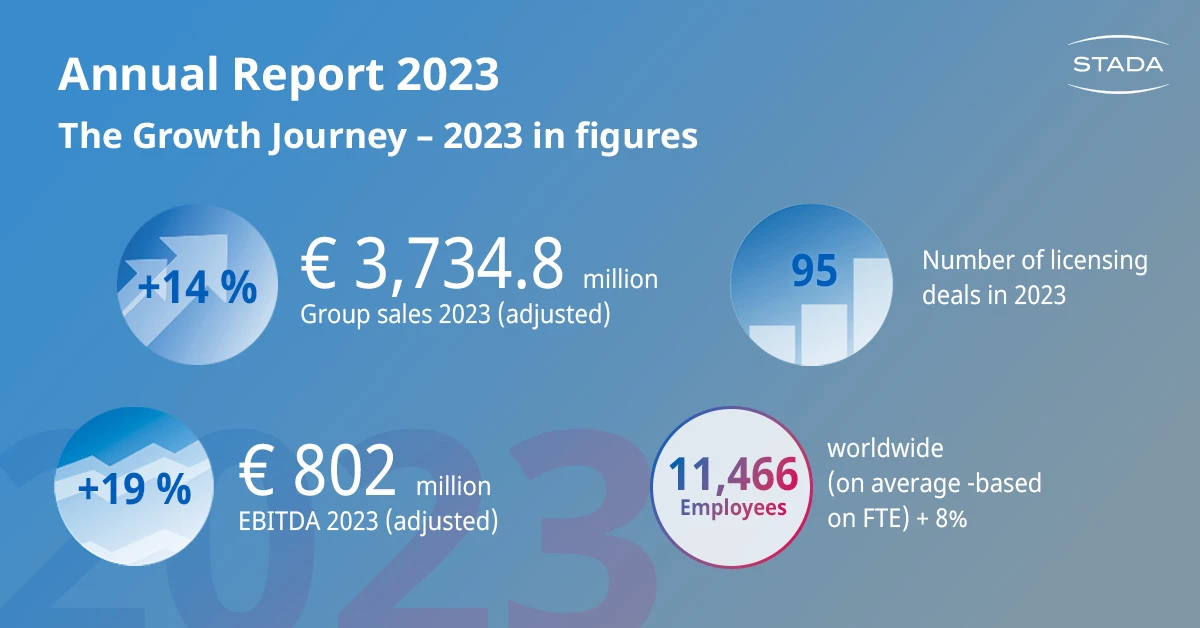 Annual Report 2023

The Growth Journey – 2023 in figures

STADA

+14 %

€ 3,734.8 million
Group sales 2023 (adjusted)

95

Number of licensing deals in 2023

+19 %

€ 802 million
EBITDA 2023 (adjusted)

11,466
Employees

worldwide (on average -based on FTE) + 8%

2023