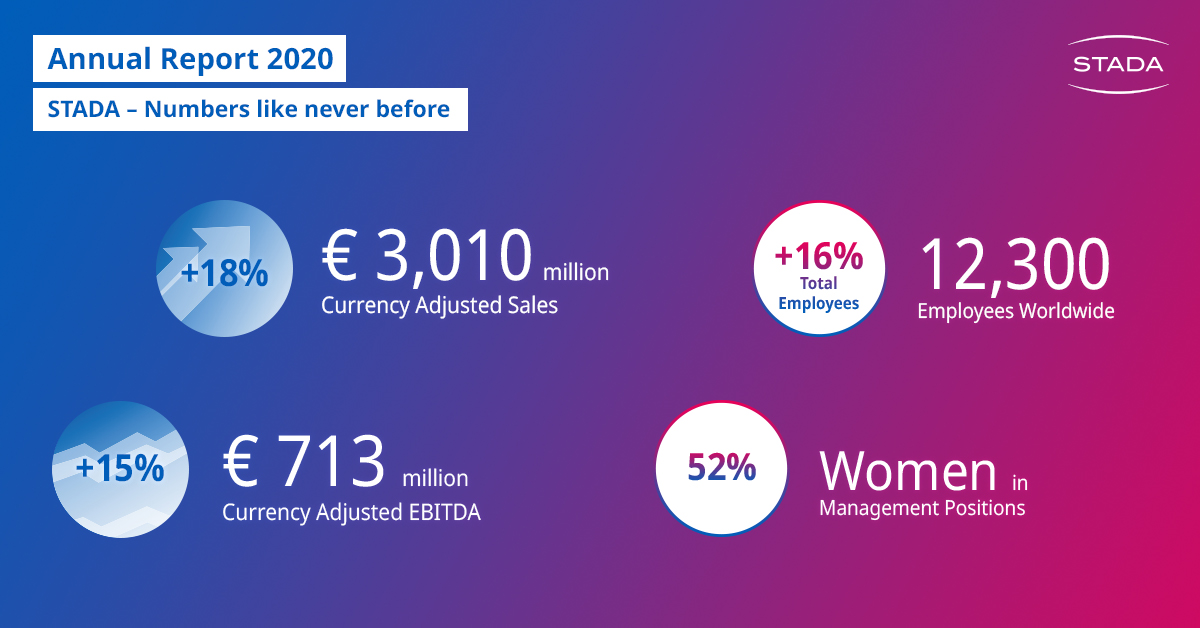 Annual Report 2020

STADA – Numbers like never before

STADA

+18%

€ 3,010 million

Currency Adjusted Sales

+16%
Total
Employees

12,300

Employees Worldwide

+15%

€ 713 million

Currency Adjusted EBITDA

52%

Women in

Management Positions