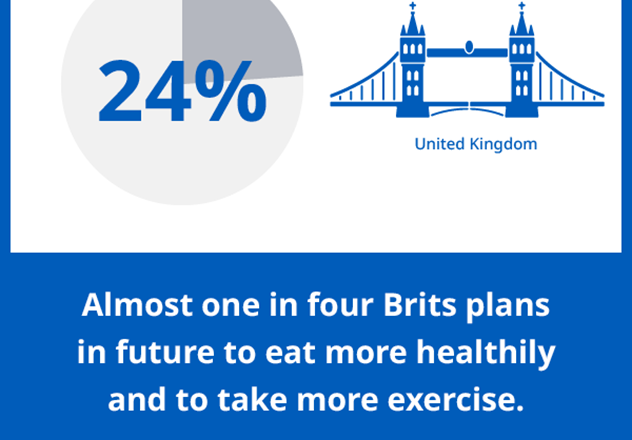 24%

United Kingdom

Almost one in four Brits plans in future to eat more healthily and to take more exercise.