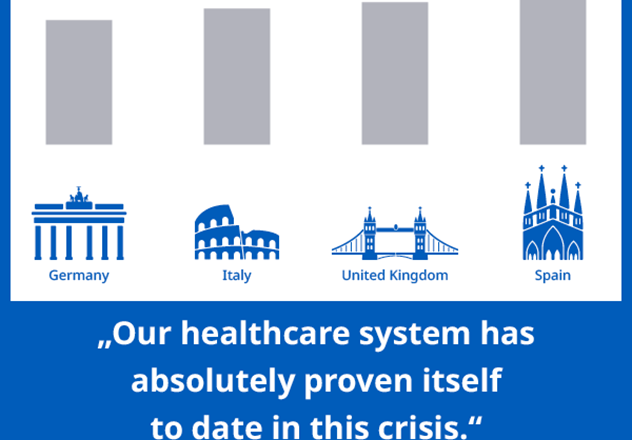 Germany

Italy

United Kingdom

Spain

„Our healthcare system has absolutely proven itself to date in this crisis.“