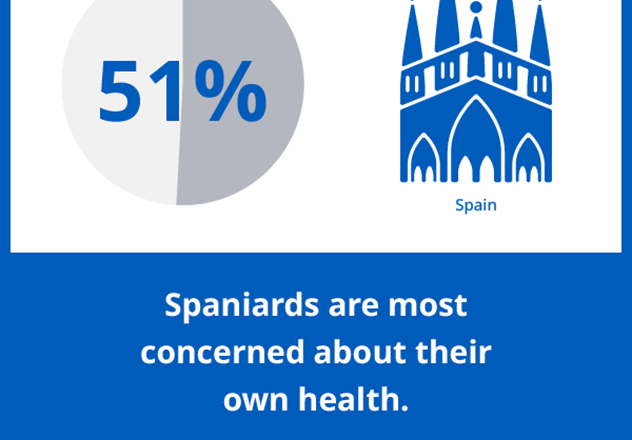 51%

Spain

Spaniards are most concerned about their own health.