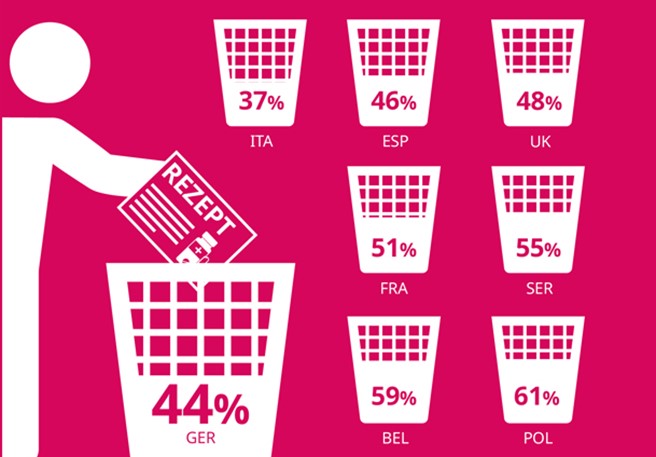 REZEPT

44%
GER

37%
ITA

46%
ESP

48%
UK

51%
FRA

55%
SER

59%
BEL

61%
POL